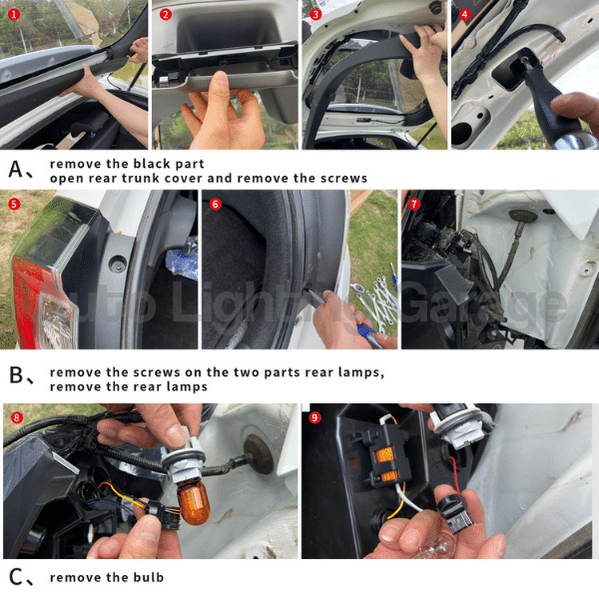 1 2 3 4

A、 remove the black part
open rear trunk cover and remove the screws

5 6 7

Auto Lighting Garage

B、 remove the screws on the two parts rear lamps,
remove the rear lamps

8 9

C、 remove the bulb